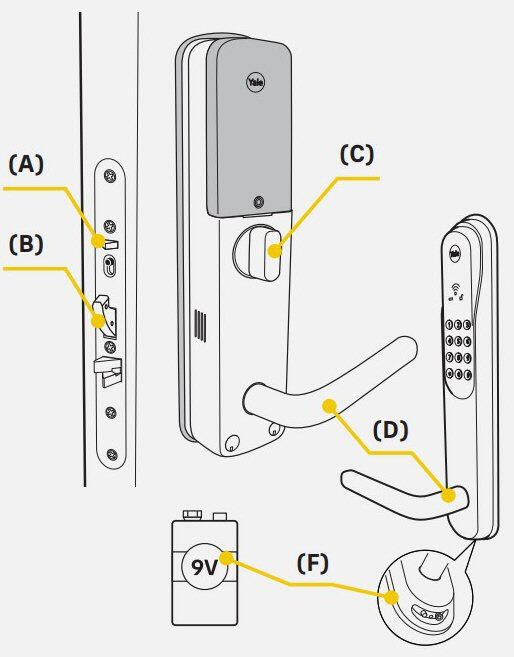 (A)

(B)

Yale

(C)

Yale

(D)

9V

(F)